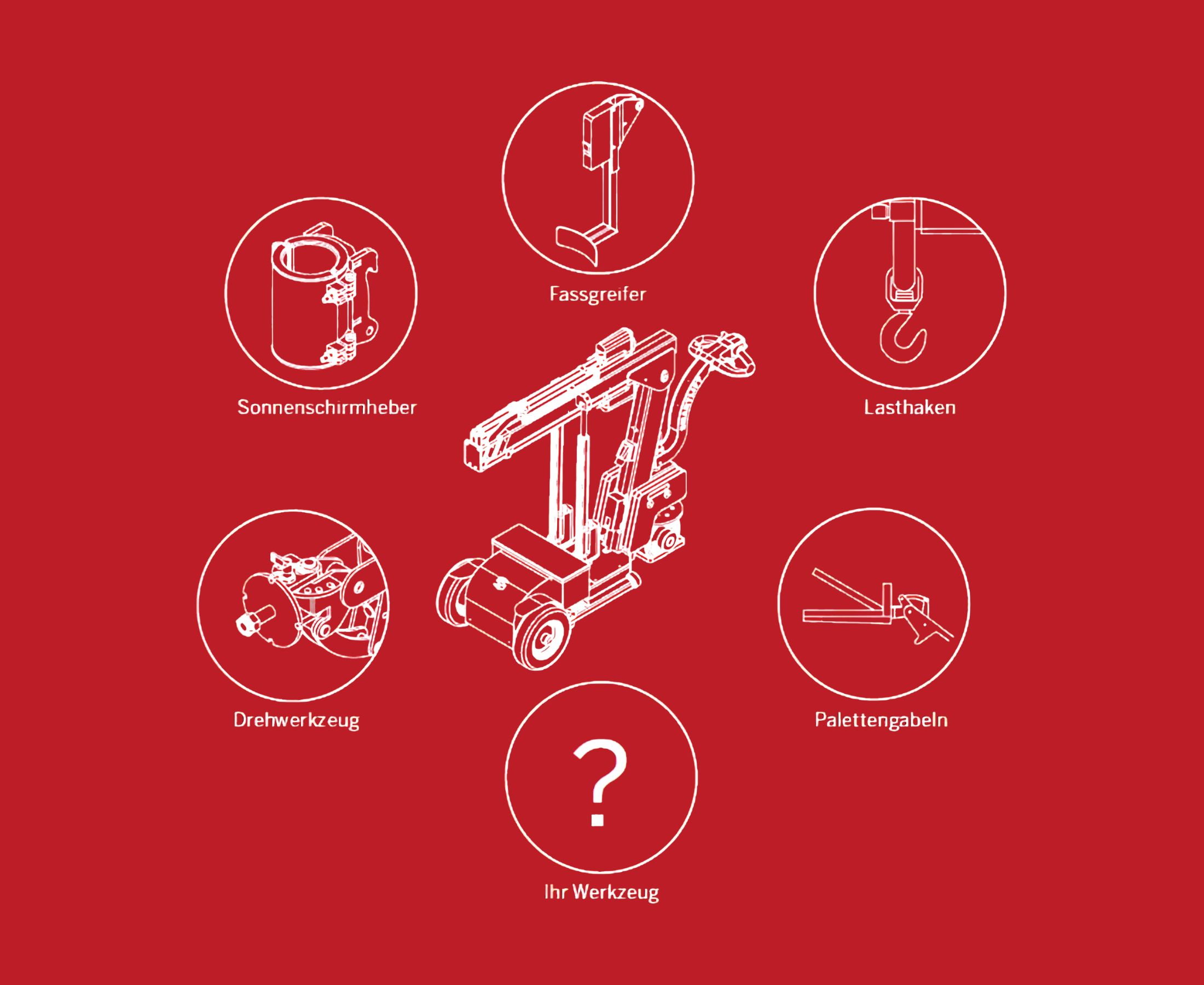 Fassgreifer

Sonnenschirmheber

Lasthaken

Drehwerkzeug

Palettengabeln

?

Ihr Werkzeug